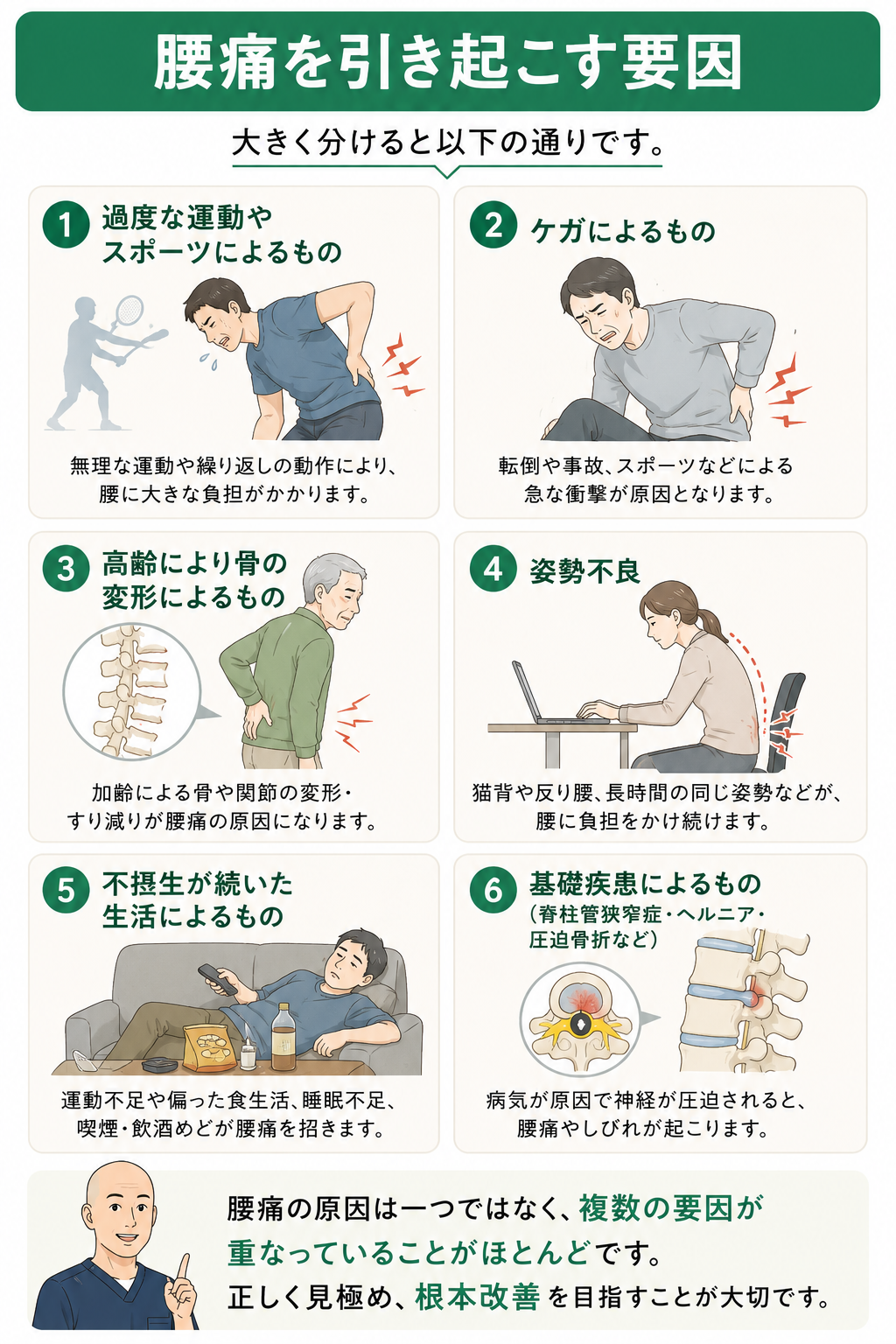 腰痛を引き起こす要因

大きく分けると以下の通りです。

1 過度な運動やスポーツによるもの

無理な運動や繰り返しの動作により、腰に大きな負担がかかります。

2 ケガによるもの

転倒や事故、スポーツなどによる急な衝撃が原因となります。

3 高齢により骨の変形によるもの

加齢による骨や関節の変形・すり減りが腰痛の原因になります。

4 姿勢不良

猫背や反り腰、長時間の同じ姿勢などが、腰に負担をかけ続けます。

5 不摂生が続いた生活によるもの

運動不足や偏った食生活、睡眠不足、喫煙・飲酒めどが腰痛を招きます。

6 基礎疾患によるもの（脊柱管狭窄症・ヘルニア・圧迫骨折など）

病気が原因で神経が圧迫されると、腰痛やしびれが起こります。

腰痛の原因は一つではなく、複数の要因が重なっていることがほとんどです。正しく見極め、根本改善を目指すことが大切です。